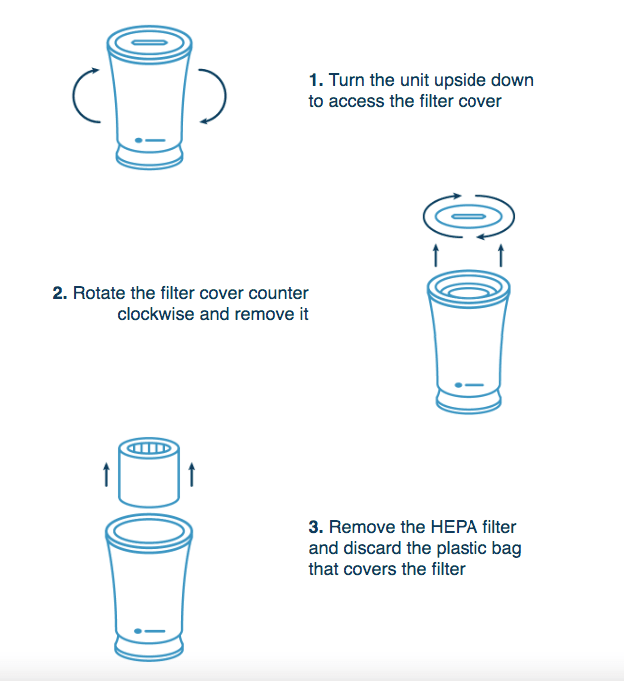 1. Turn the unit upside down to access the filter cover

2. Rotate the filter cover counter clockwise and remove it

3. Remove the HEPA filter and discard the plastic bag that covers the filter