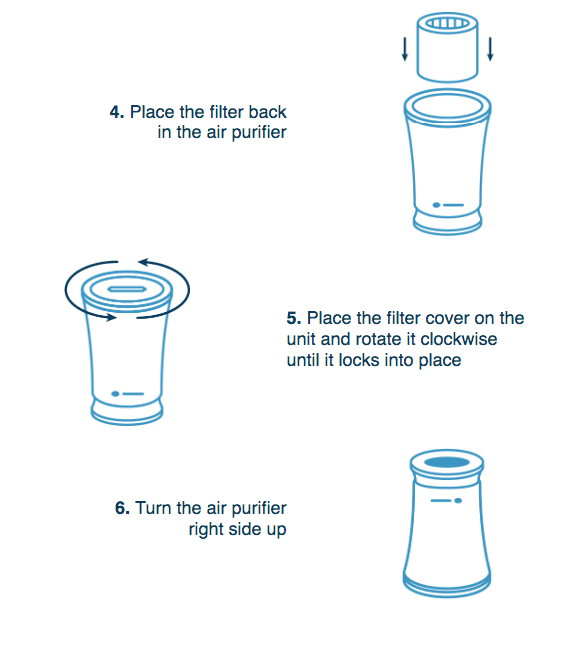 **4.** Place the filter back in the air purifier

**5.** Place the filter cover on the unit and rotate it clockwise until it locks into place

**6.** Turn the air purifier right side up